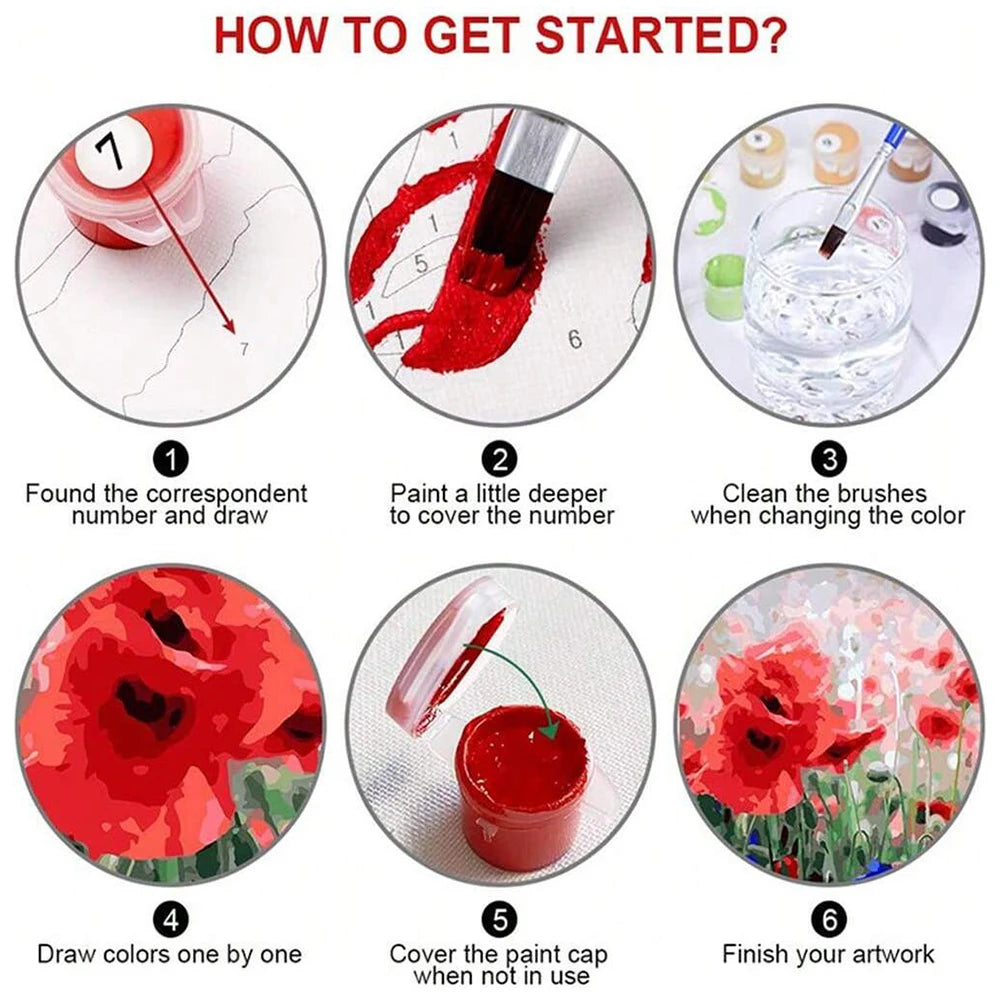 HOW TO GET STARTED?

7

7

1 5 1 1 6

1
Found the correspondent number and draw

2
Paint a little deeper to cover the number

3
Clean the brushes when changing the color

4
Draw colors one by one

5
Cover the paint cap when not in use

6
Finish your artwork