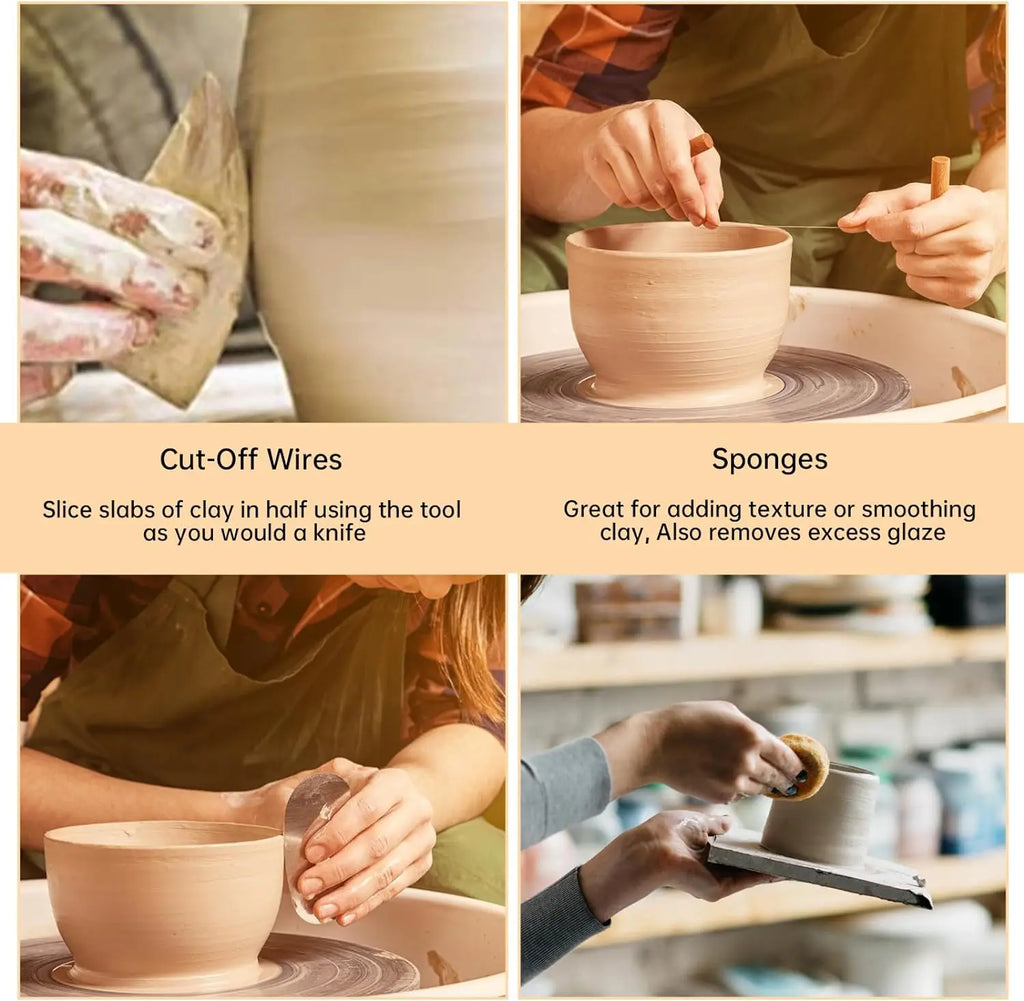 Cut-Off Wires

Slice slabs of clay in half using the tool as you would a knife

Sponges

Great for adding texture or smoothing clay, Also removes excess glaze